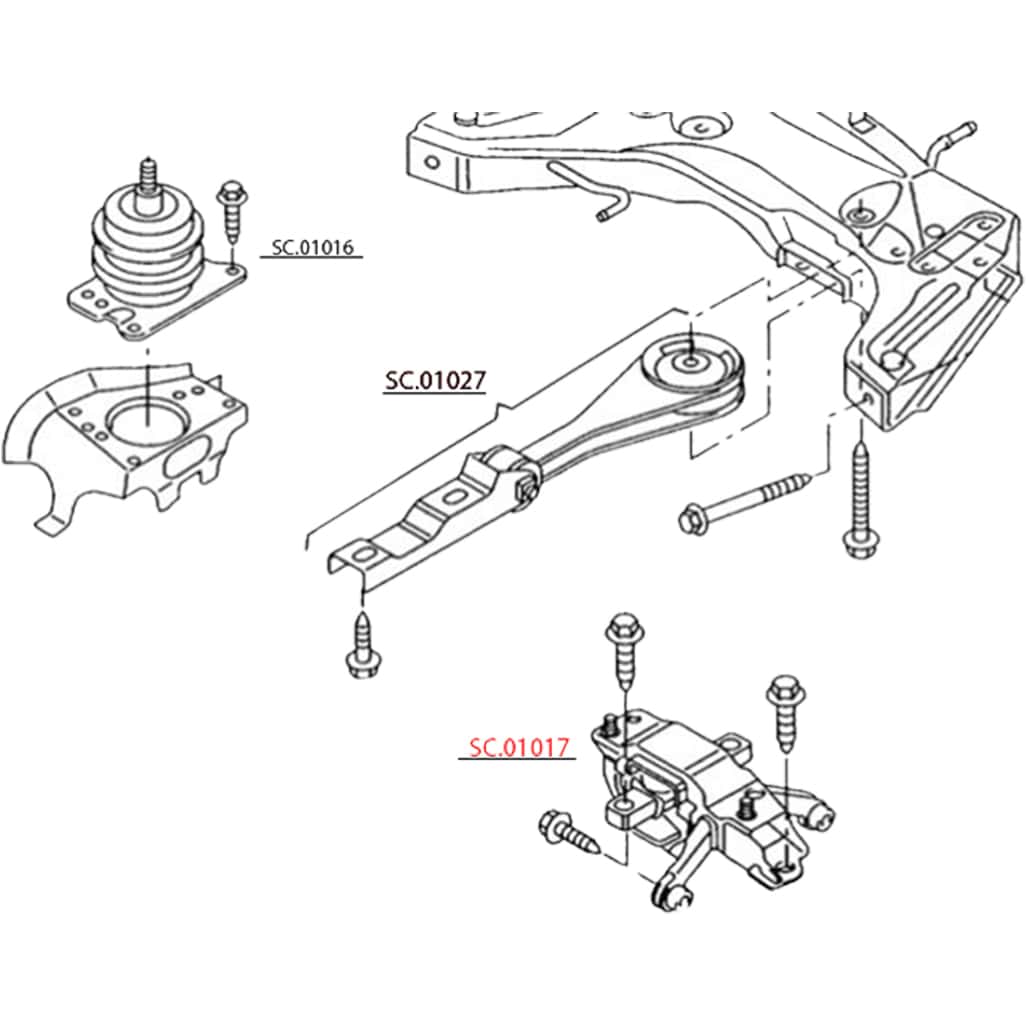 SC.01016

SC.01027

SC.01017