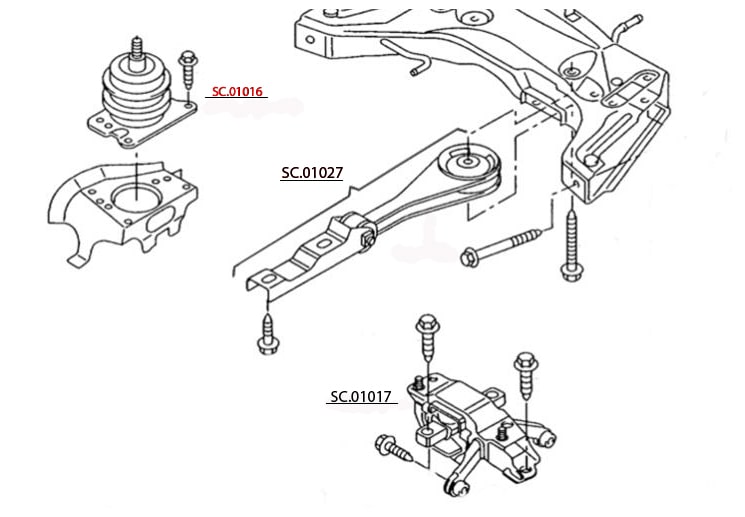 SC.01016

SC.01027

SC.01017