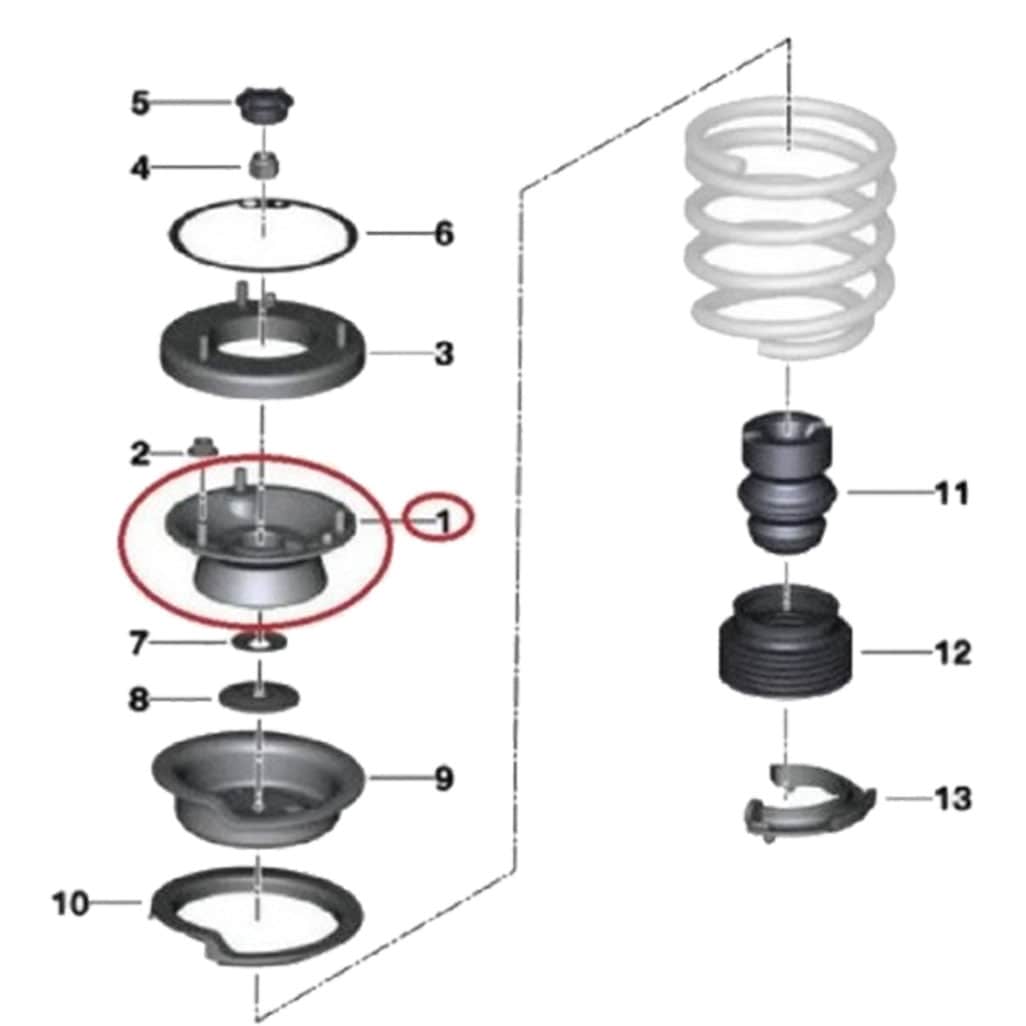 5
4
6
3
2
1
7
8
9
10
11
12
13