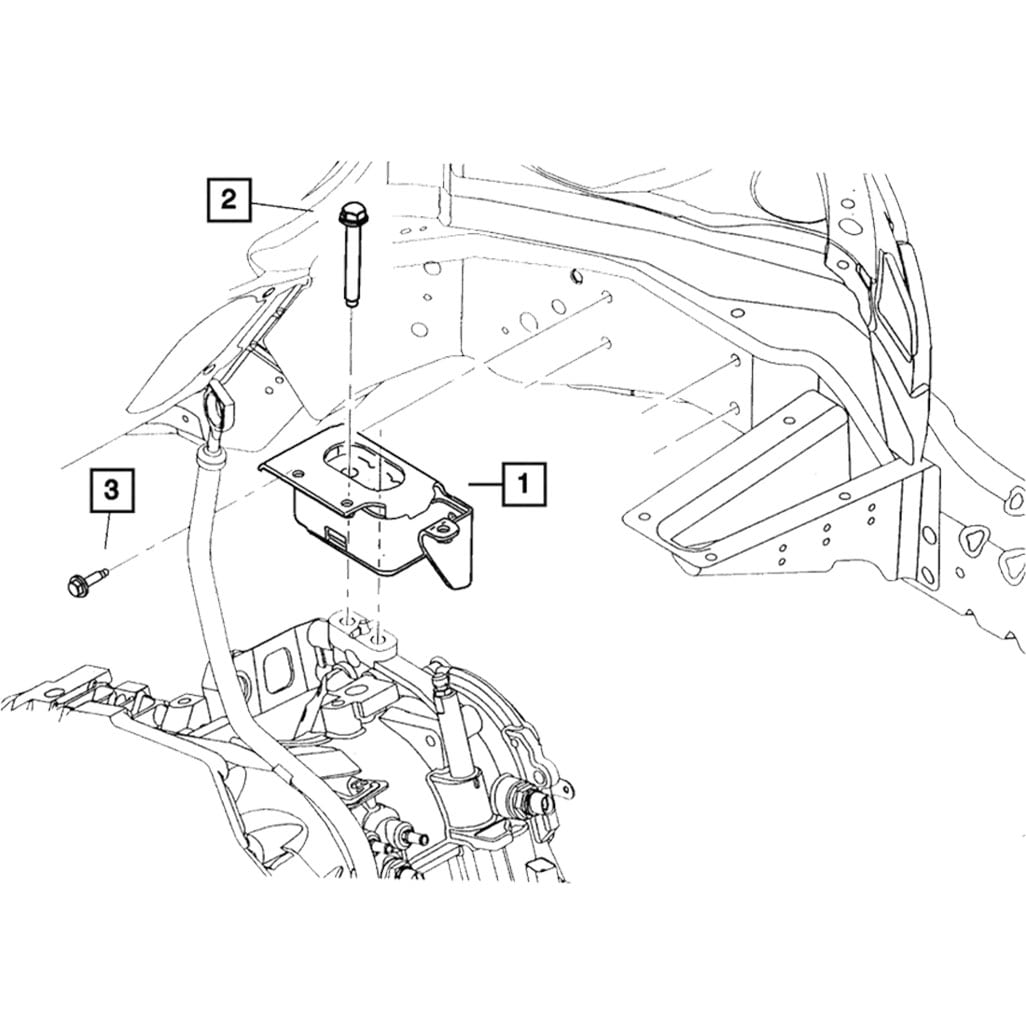 2
1
3