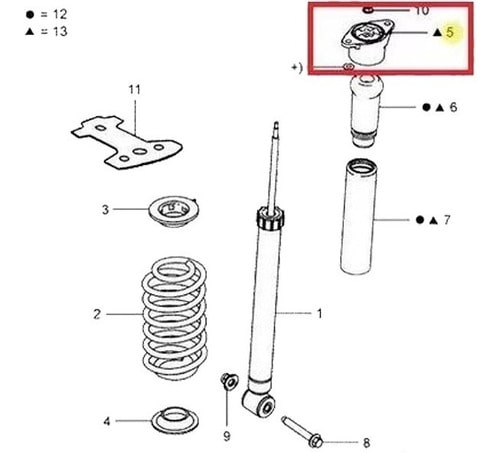 ● = 12
▲ = 13

10
▲ 5
+)
11
● ▲ 6
3
● ▲ 7
2
1
4
9
8