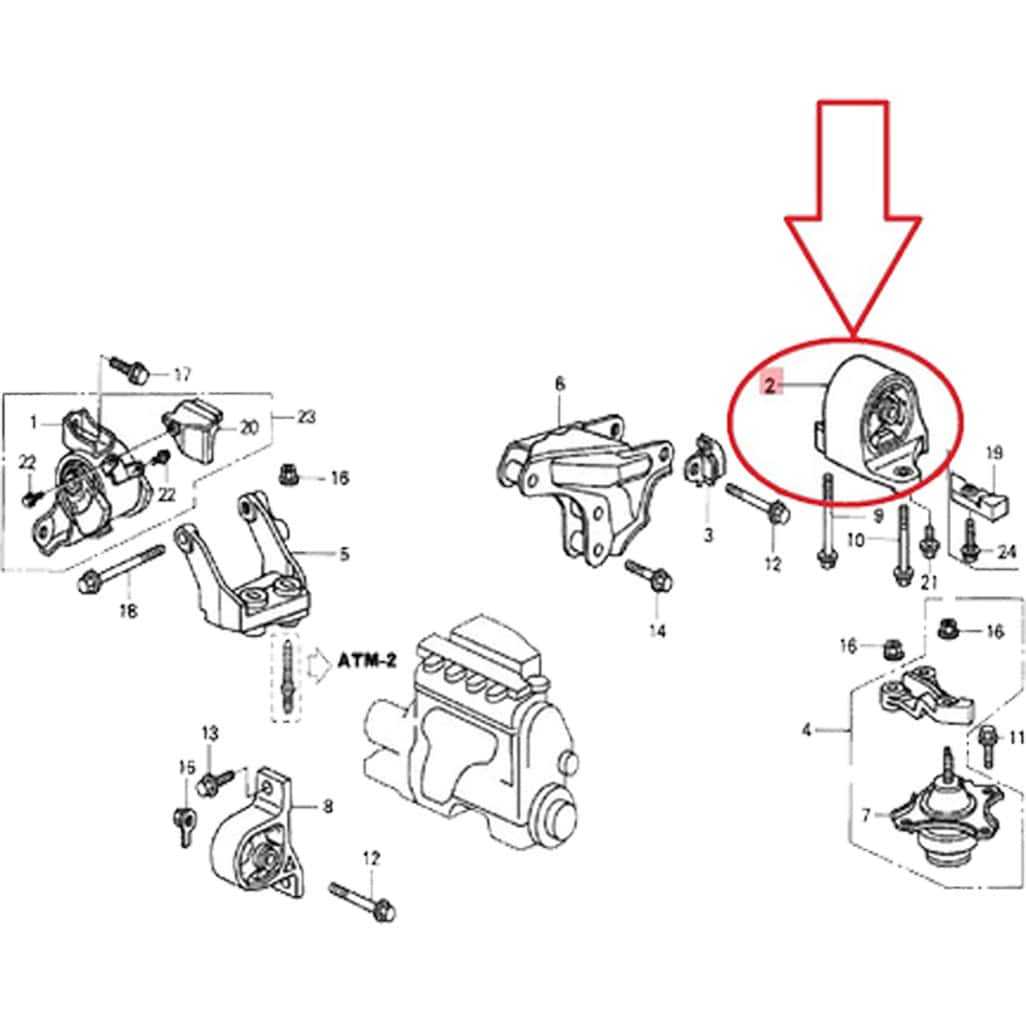 17
1
20
23
22
22
16
5
18
ATM-2
13
15
8
12
6
3
12
14
2
9
10
21
19
24
16
16
4
11
7