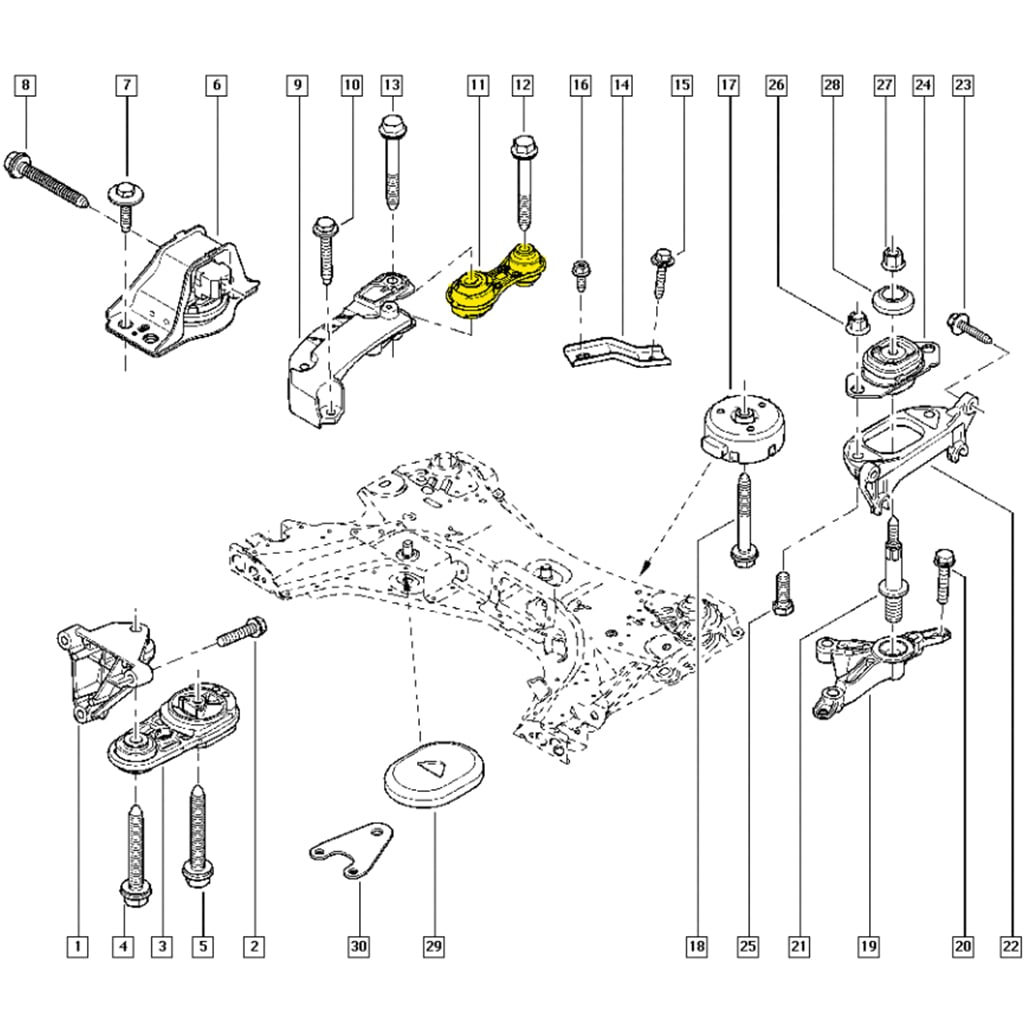 8
7
6
9
10
13
11
12
16
14
15
17
26
28
27
24
23

1
4
3
5
2
30
29
18
25
21
19
20
22