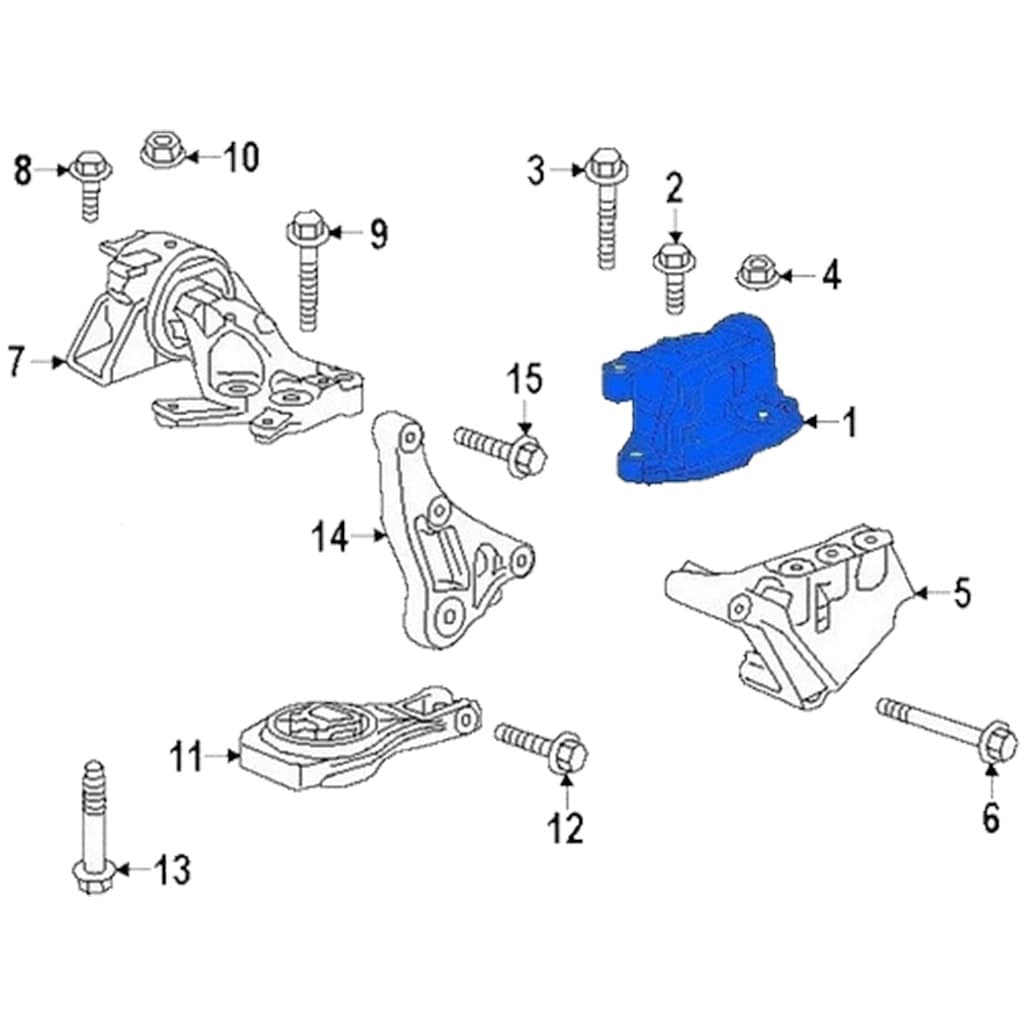 8
10
3
2
9
4
7
15
1
14
5
11
12
6
13