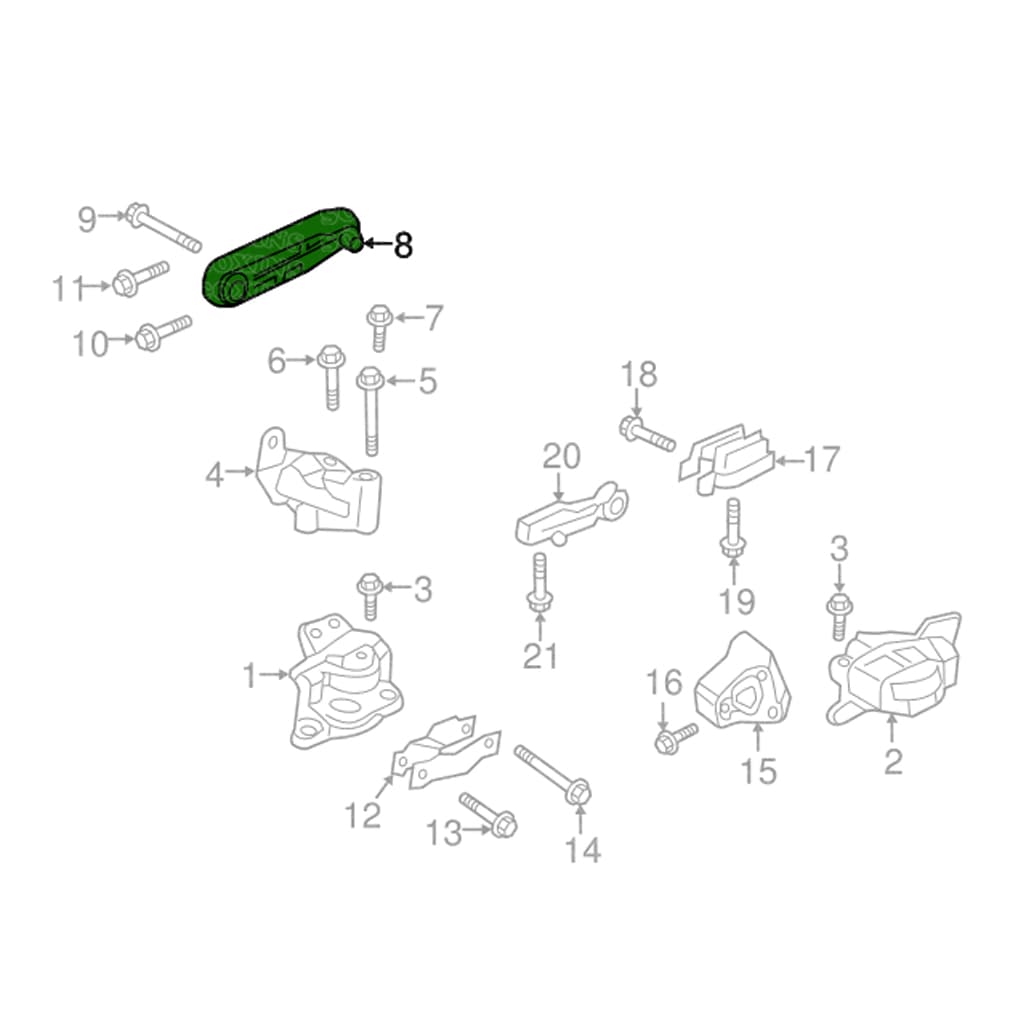 9
8
11
10
7
6
5
18
4
20
17
3
19
3
21
1
16
15
2
12
13
14