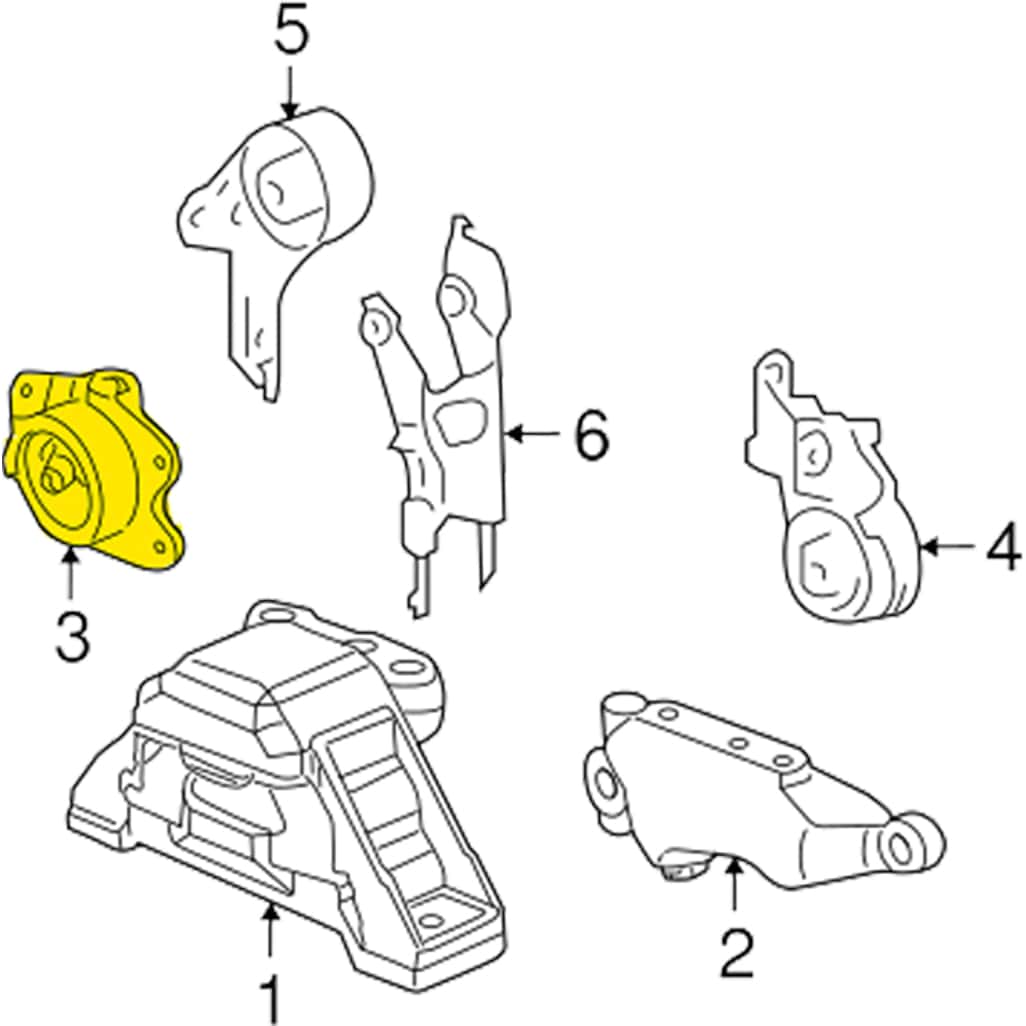 5
6
3
4
2
1