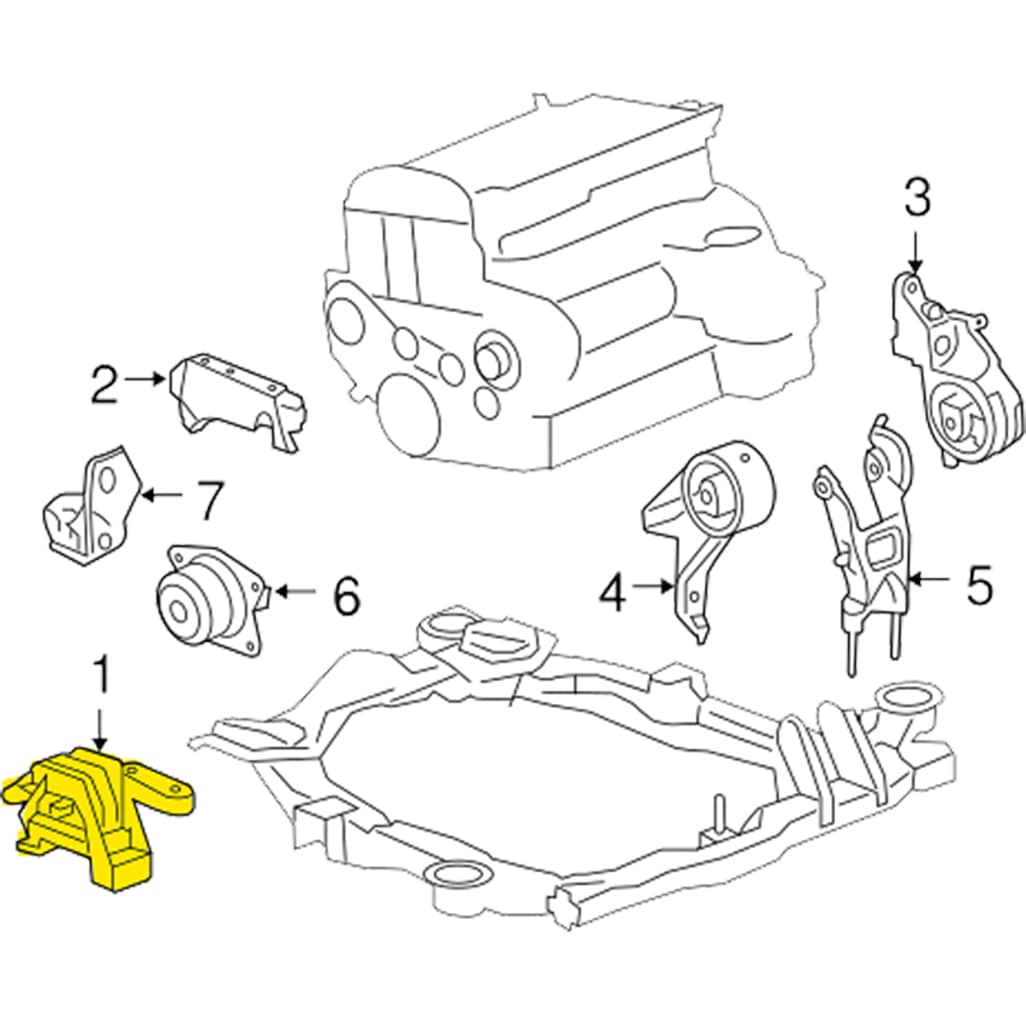 3
2
7
6
4
5
1