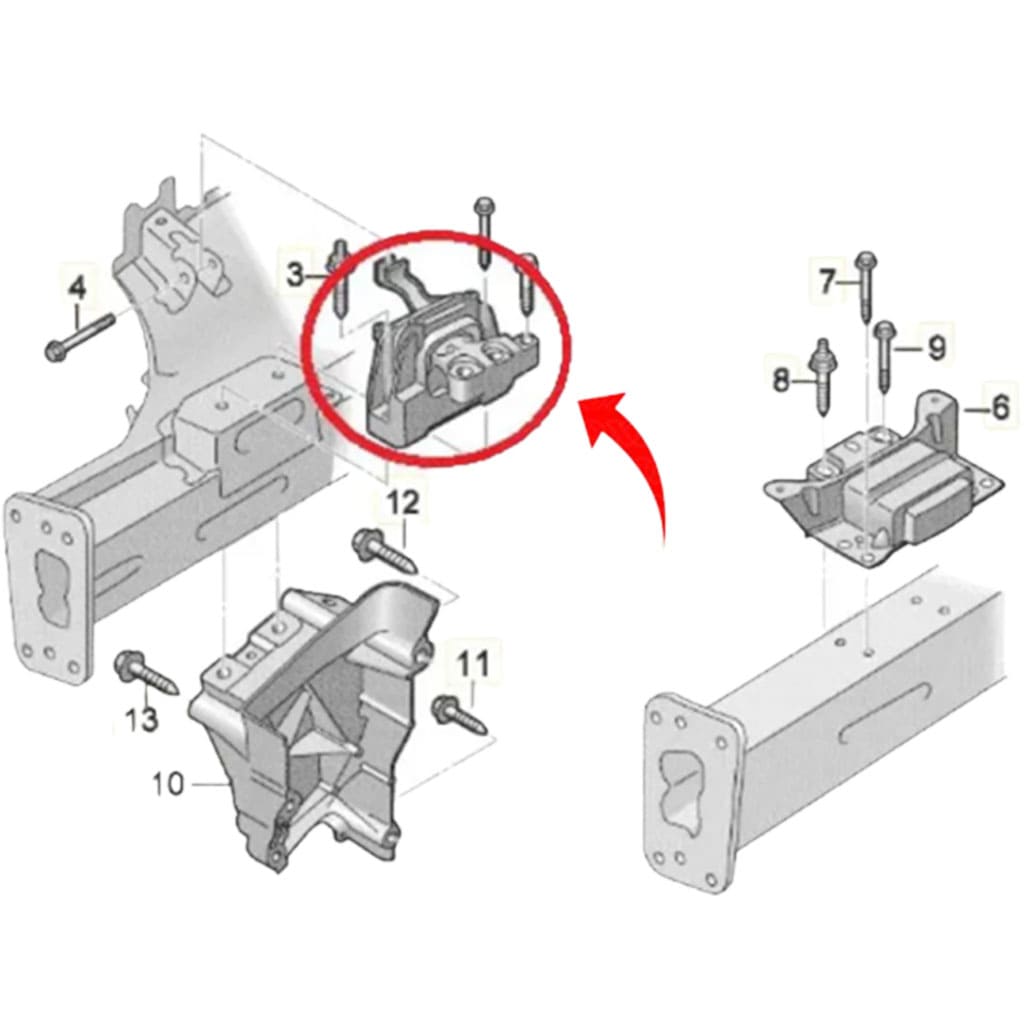 4
3
7
9
8
6
12
11
13
10