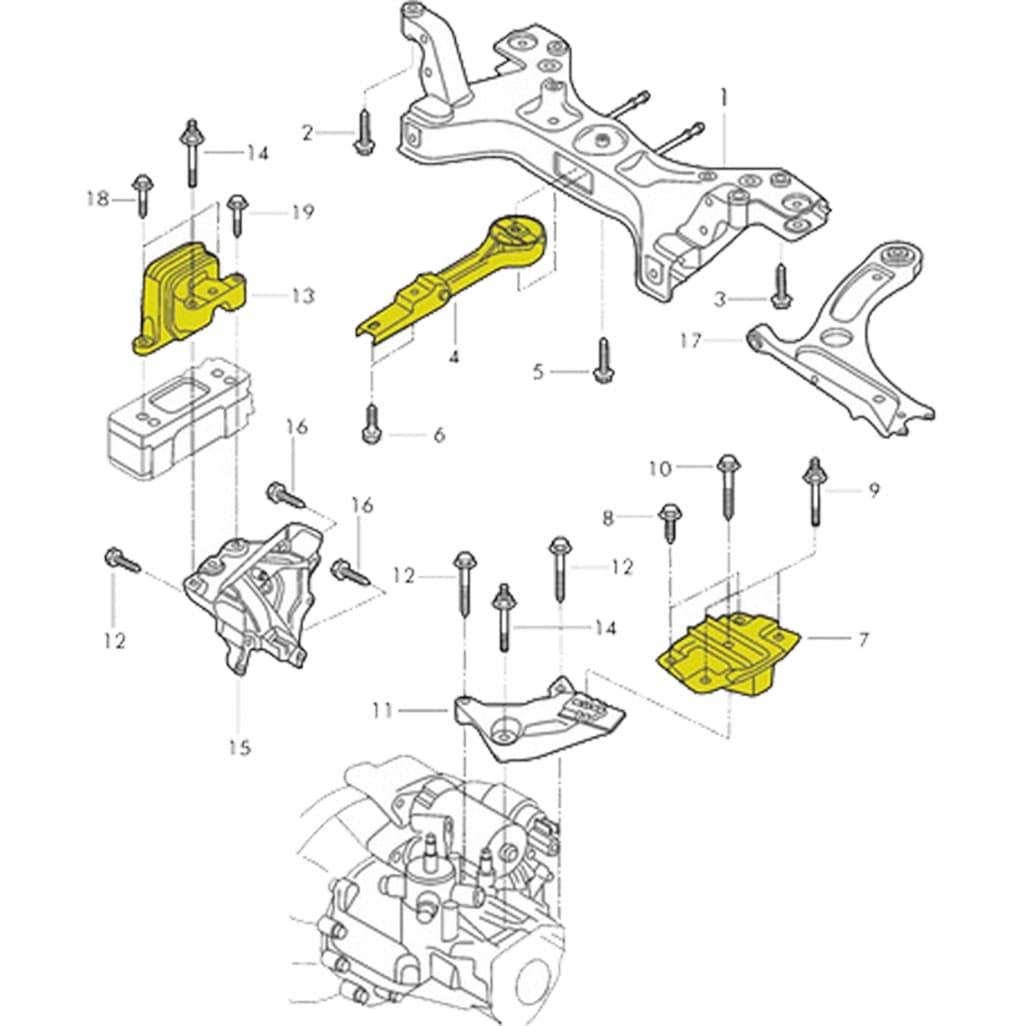 1
2
14
18
19
13
4
3
17
5
6
16
16
10
9
8
12
12
12
14
7
11
15