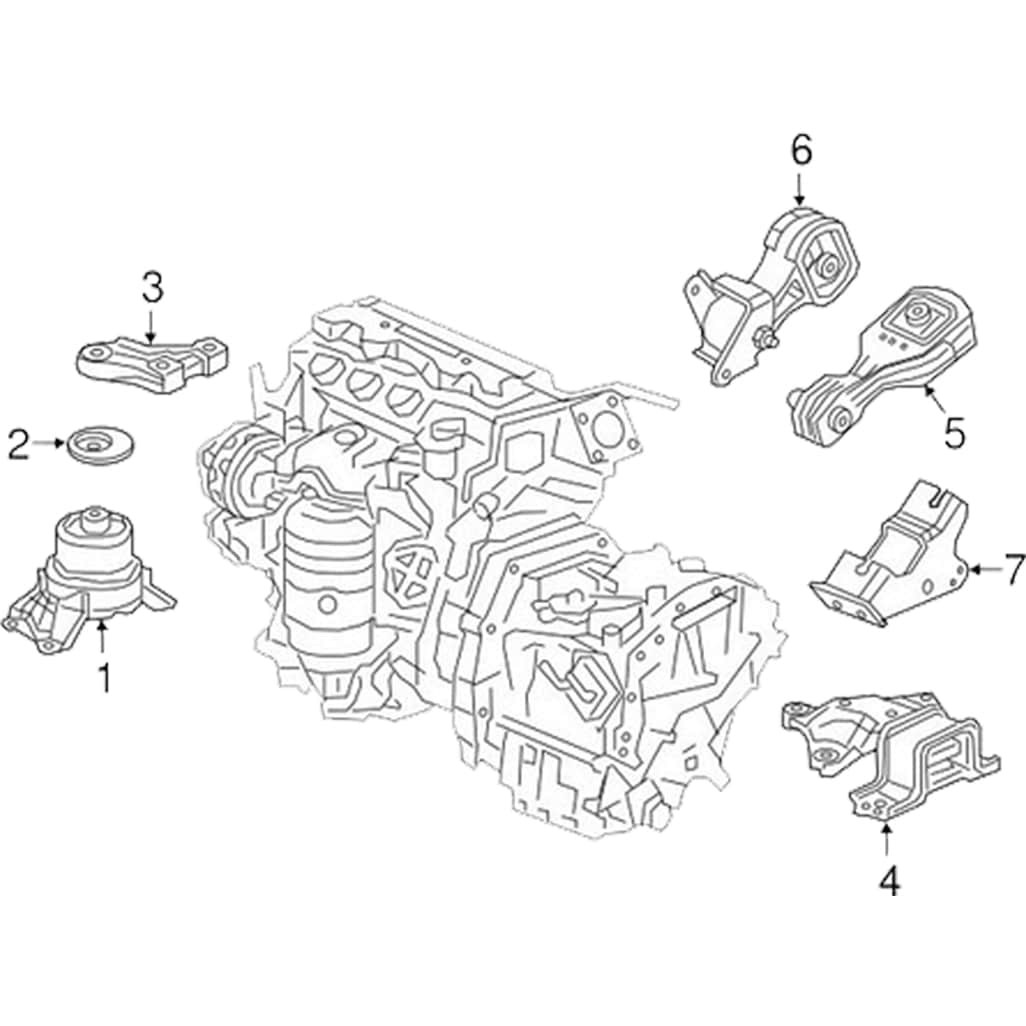 6
3
2
5
7
1
4