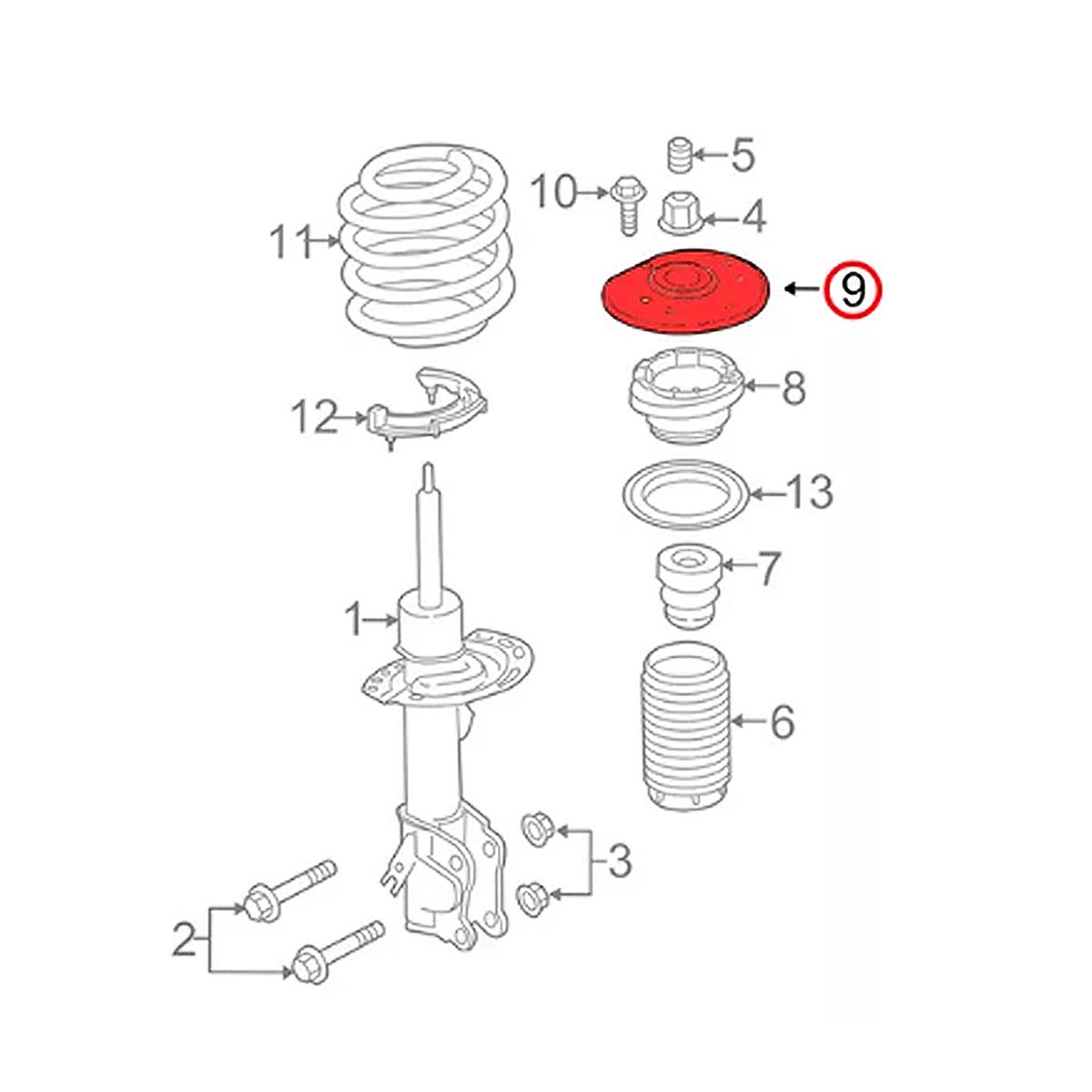 5
10
4
11
9
8
12
13
7
1
6
3
2